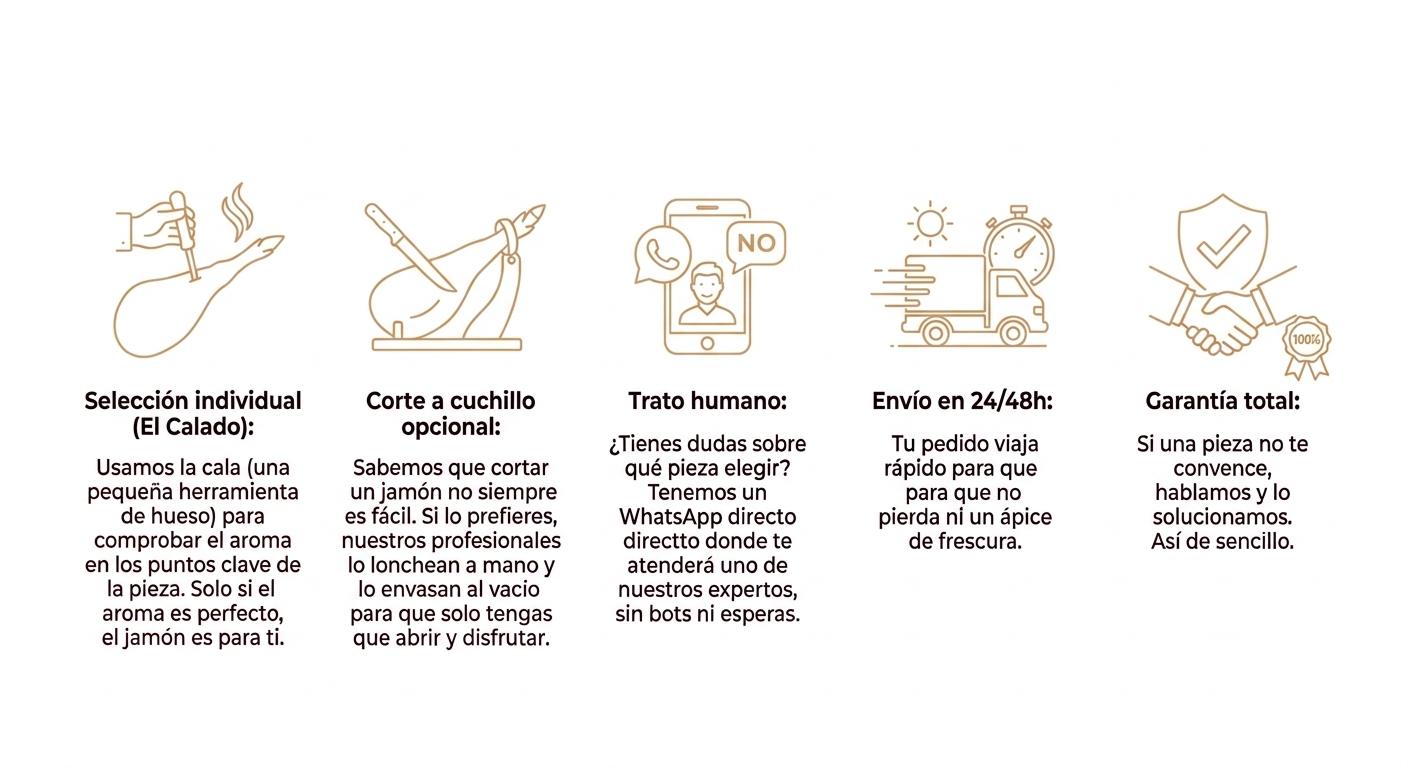 NO

100%

Selección individual (El Calado):

Usamos la cala (una pequeña herramienta de hueso) para comprobar el aroma en los puntos clave de la pieza. Solo si el aroma es perfecto, el jamón es para ti.

Corte a cuchillo opcional:

Sabemos que cortar un jamón no siempre es fácil. Si lo prefieres, nuestros profesionales lo lonchean a mano y lo envasan al vacio para que solo tengas que abrir y disfrutar.

Trato humano:

¿Tienes dudas sobre qué pieza elegir? Tenemos un WhatsApp directo directto donde te atenderá uno de nuestros expertos, sin bots ni esperas.

Envío en 24/48h:

Tu pedido viaja rápido para que para que no pierda ni un ápice de frescura.

Garantía total:

Si una pieza no te convence, hablamos y lo solucionamos. Así de sencillo.